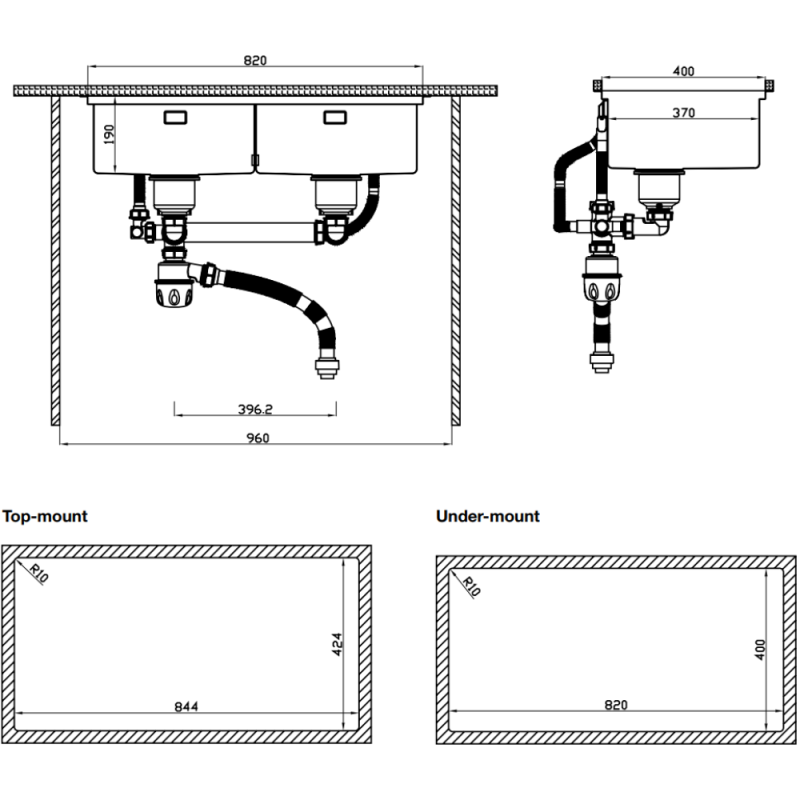 820
190
396.2
960
400
370

Top-mount
R10
424
844

Under-mount
R10
400
820