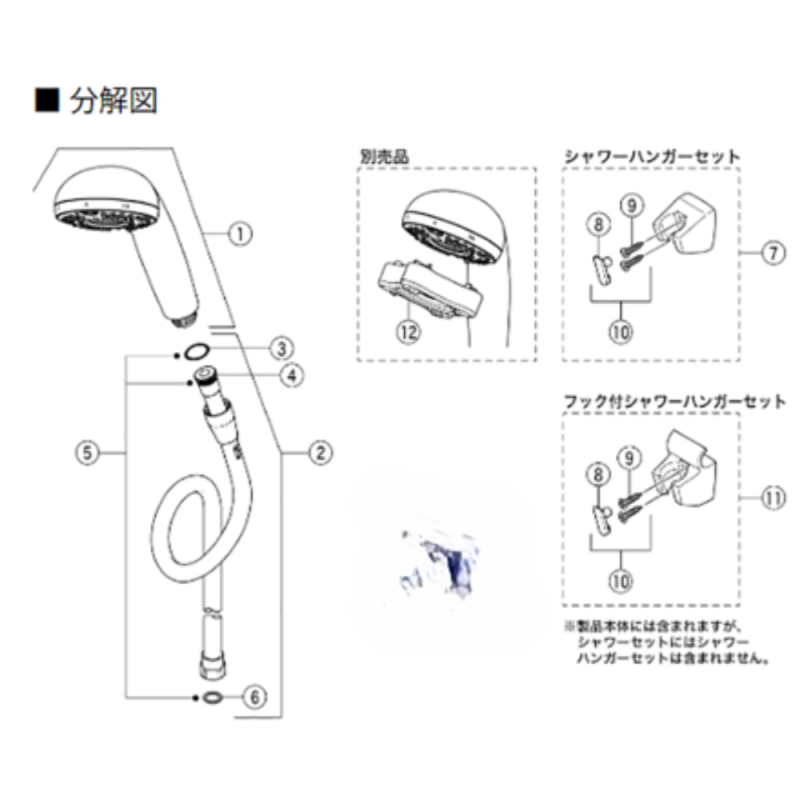 ■ 分解図

①

③

④

⑤

②

⑥

別売品

⑫

シャワーハンガーセット

⑧

⑨

⑦

⑩

フック付シャワーハンガーセット

⑧

⑨

⑪

⑩

※製品本体には含まれますが、シャワーセットにはシャワーハンガーセットは含まれません。